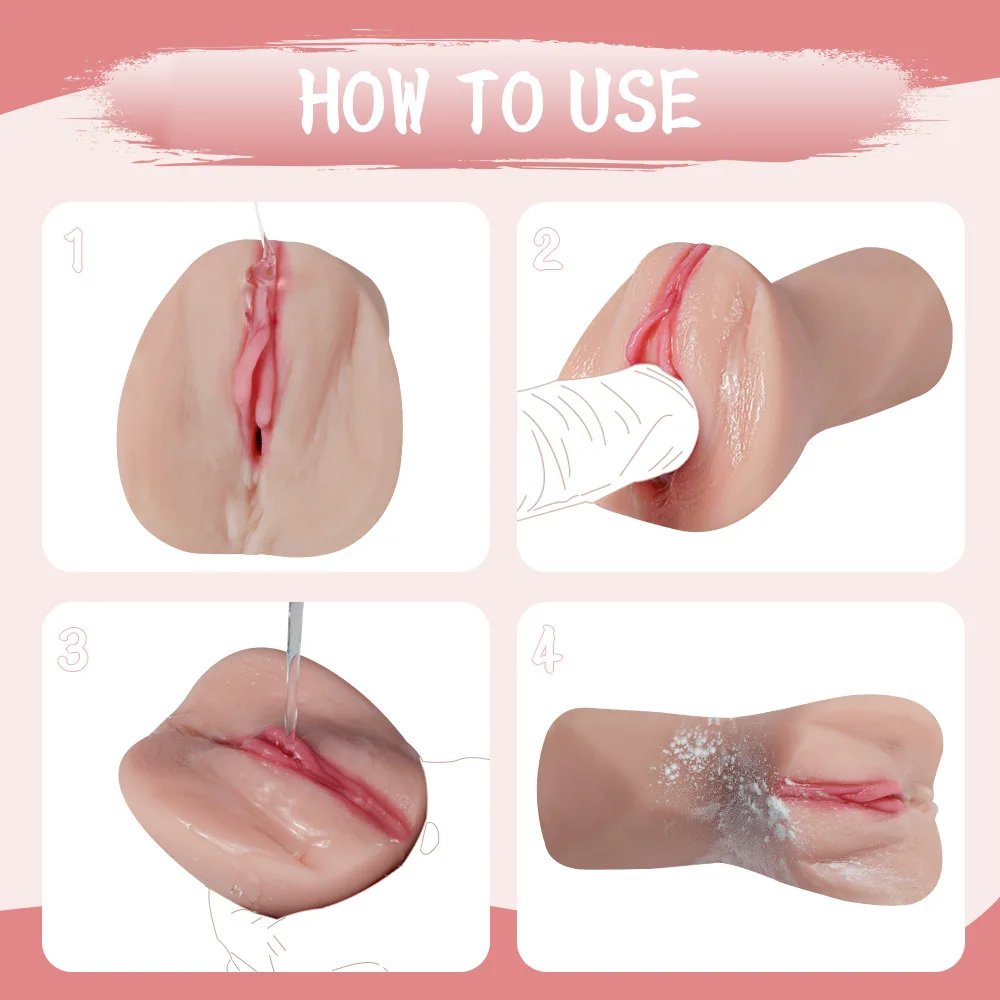 HOW TO USE

1

2

3

4